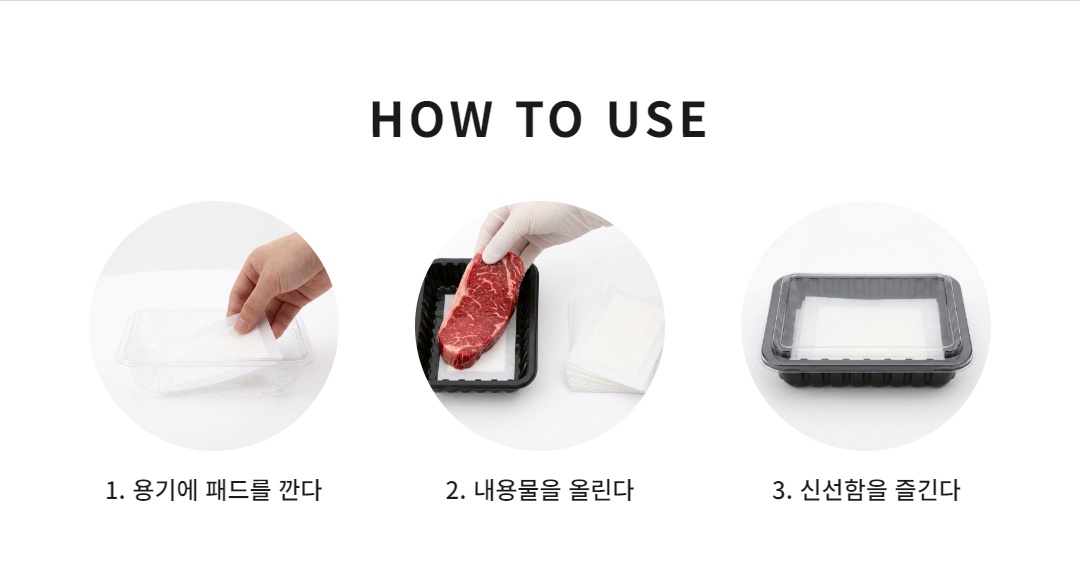 HOW TO USE

1. 용기에 패드를 깐다

2. 내용물을 올린다

3. 신선함을 즐긴다